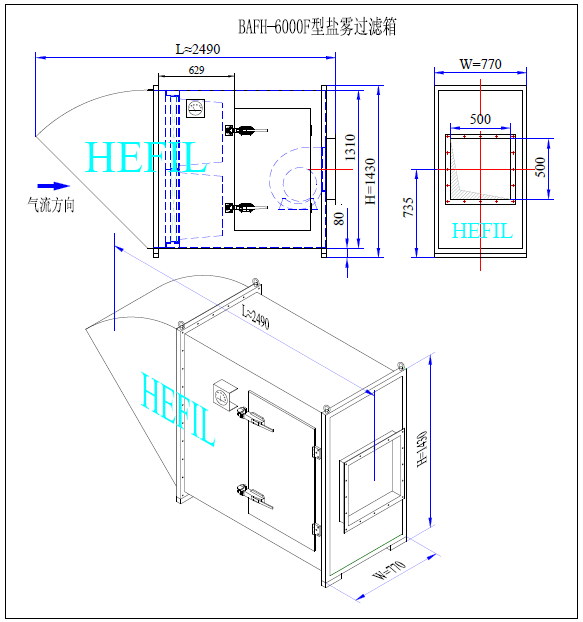 BAFH-6000F型盐雾过滤箱

L≈2490

629

HEFIL

气流方向

1310

H=1430

80

W=770

500

500

735

HEFIL

L≈2490

HEFIL

H=1430

W=770